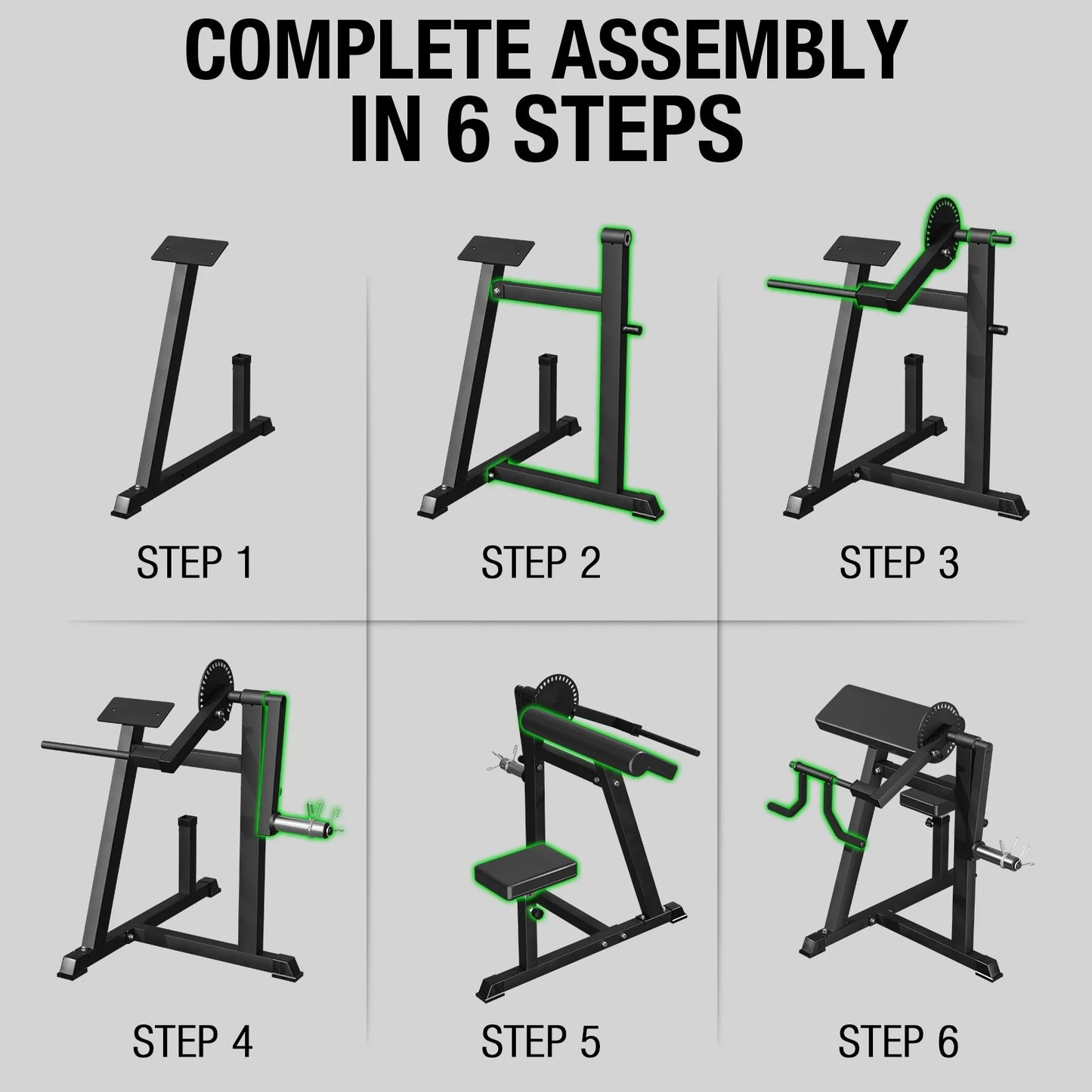 COMPLETE ASSEMBLY IN 6 STEPS

STEP 1

STEP 2

STEP 3

STEP 4

STEP 5

STEP 6